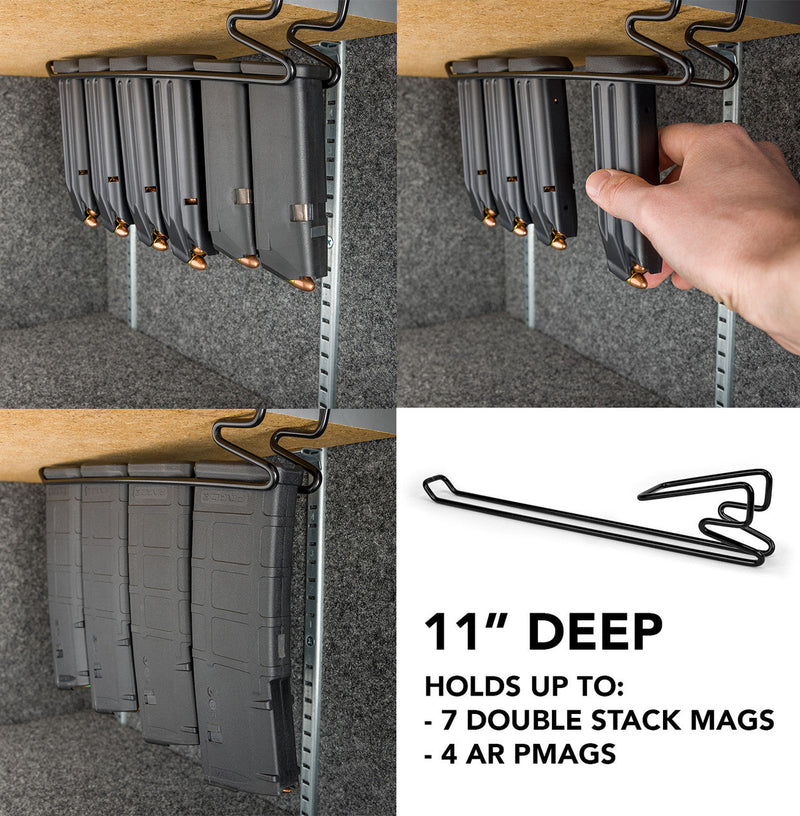 11" DEEP

HOLDS UP TO:
- 7 DOUBLE STACK MAGS
- 4 AR PMAGS