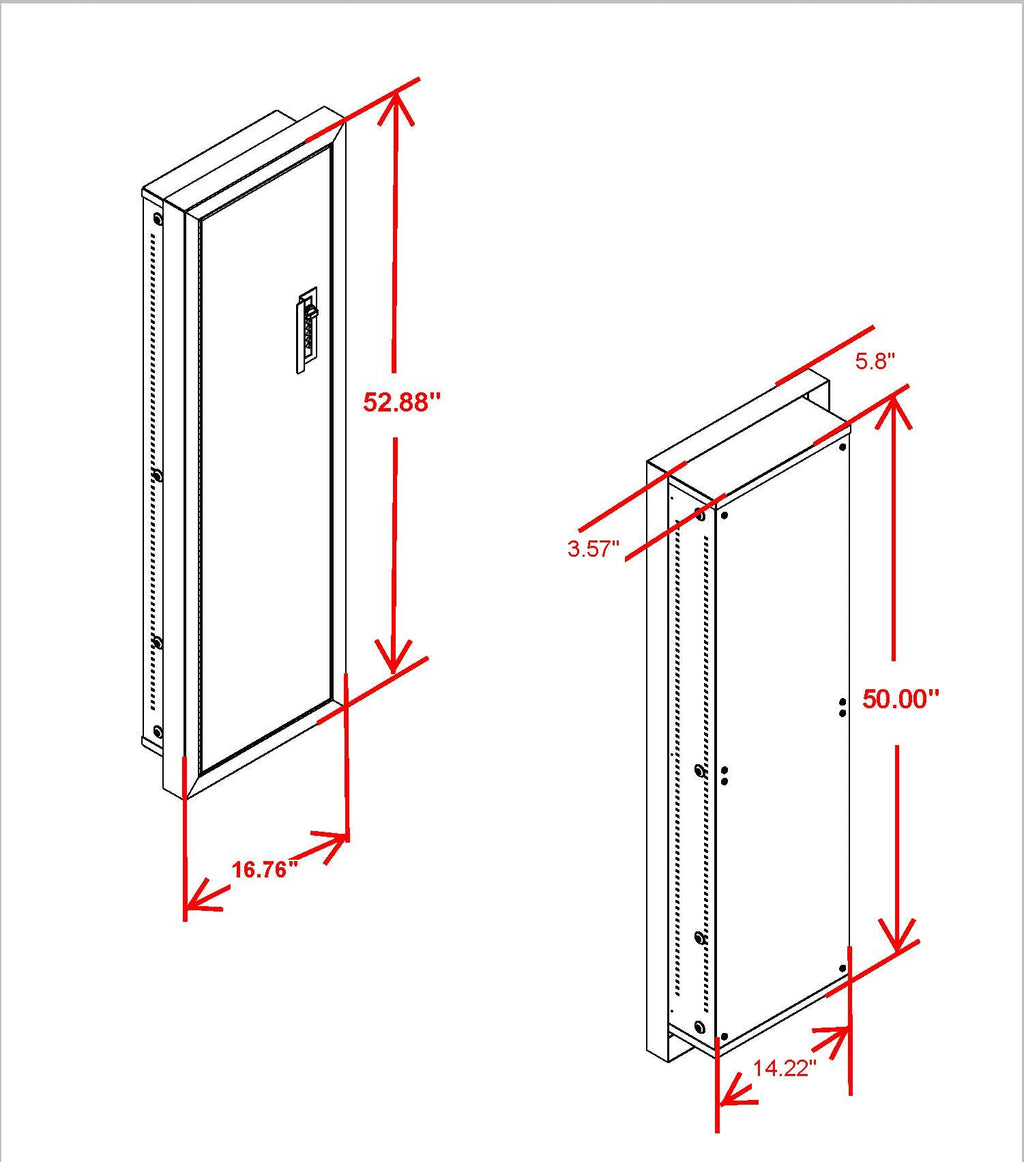 52.88"

16.76"

5.8"

3.57"

50.00"

14.22"