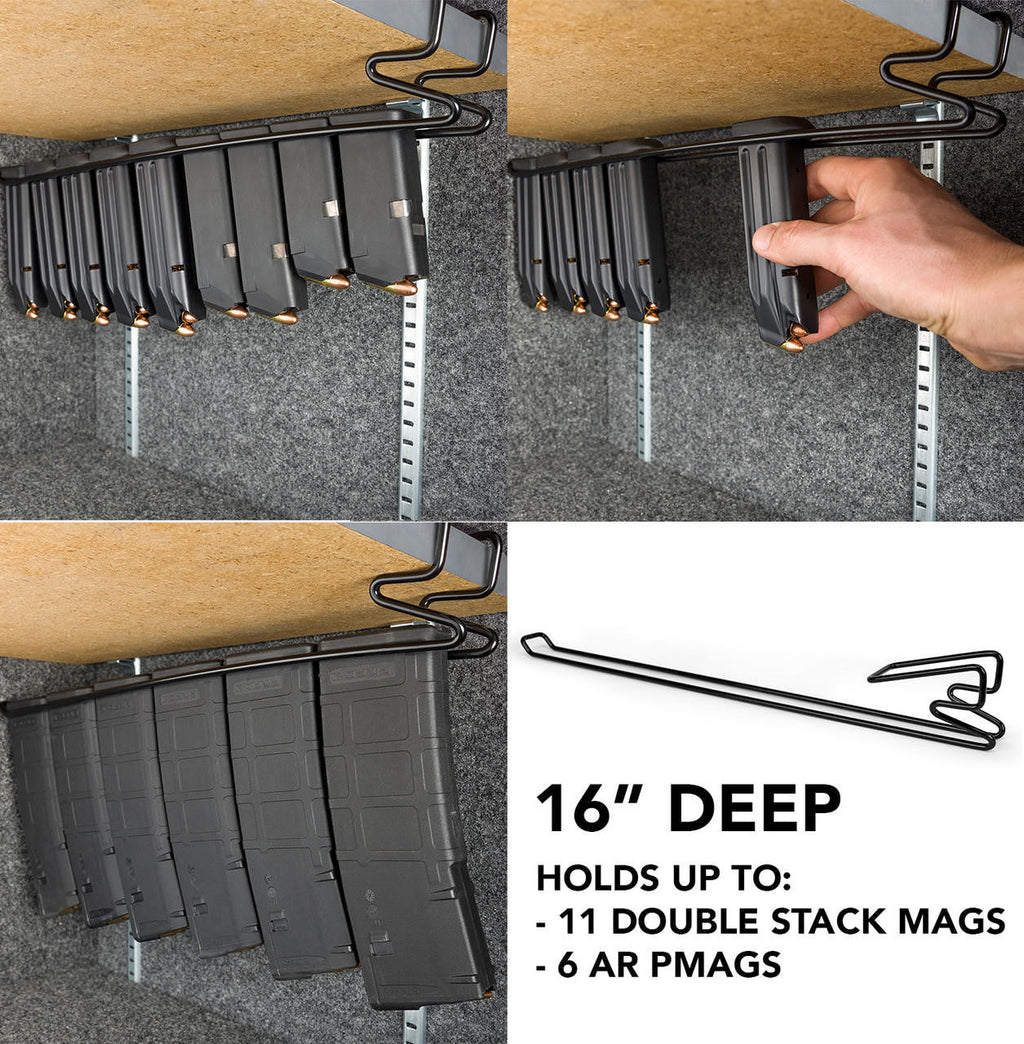 16" DEEP

HOLDS UP TO:
- 11 DOUBLE STACK MAGS
- 6 AR PMAGS